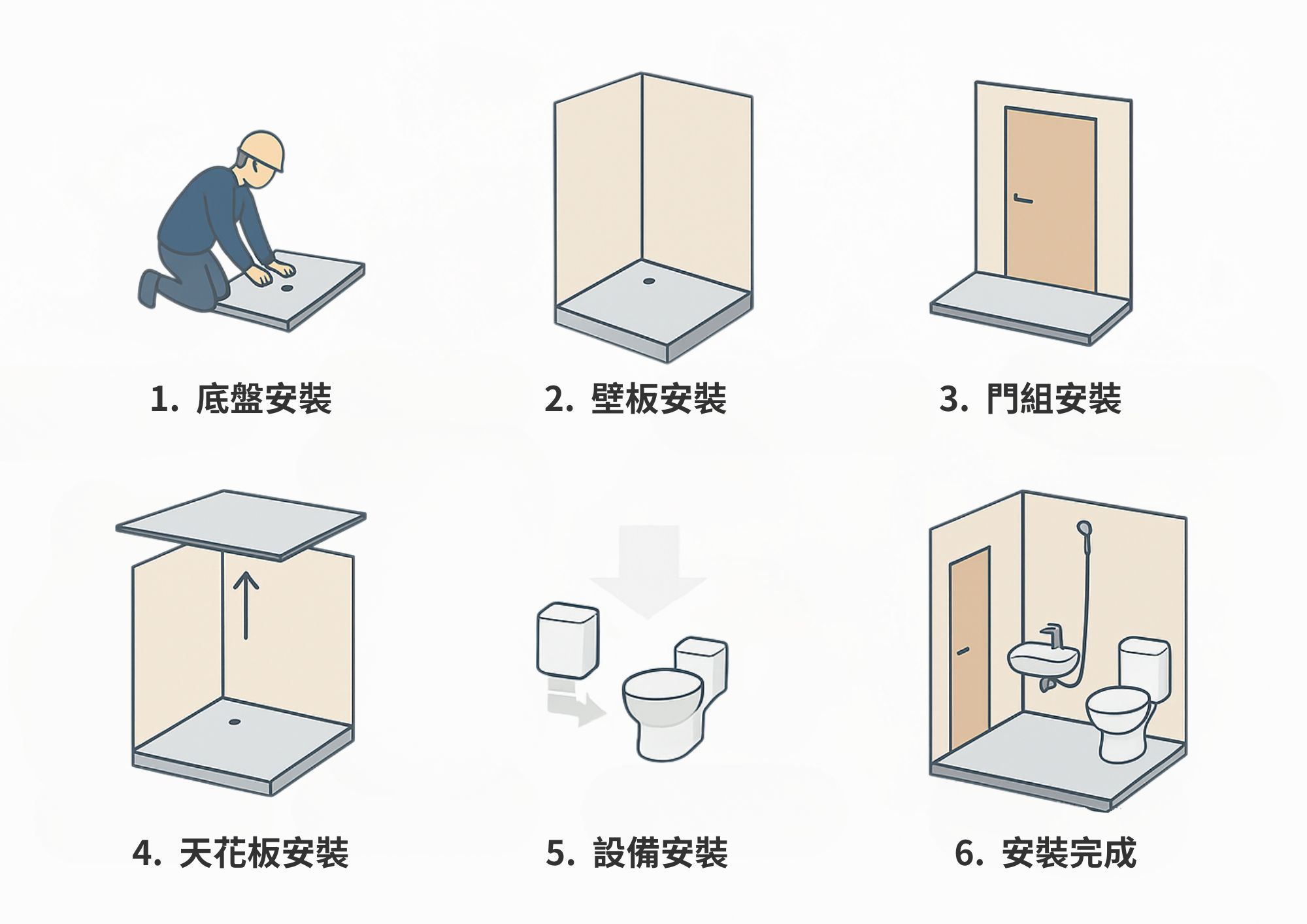 1. 底盤安裝

2. 壁板安裝

3. 門組安裝

4. 天花板安裝

5. 設備安裝

6. 安裝完成